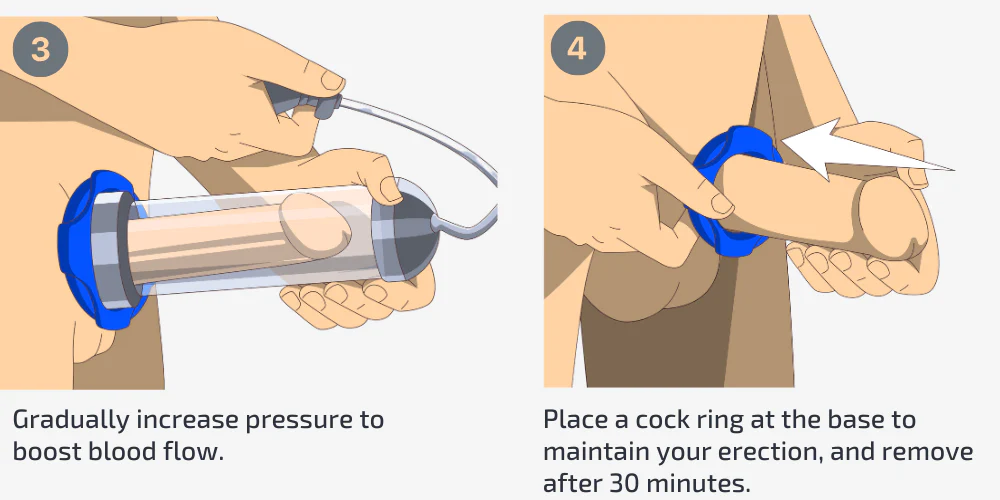 3

Gradually increase pressure to boost blood flow.

4

Place a cock ring at the base to maintain your erection, and remove after 30 minutes.